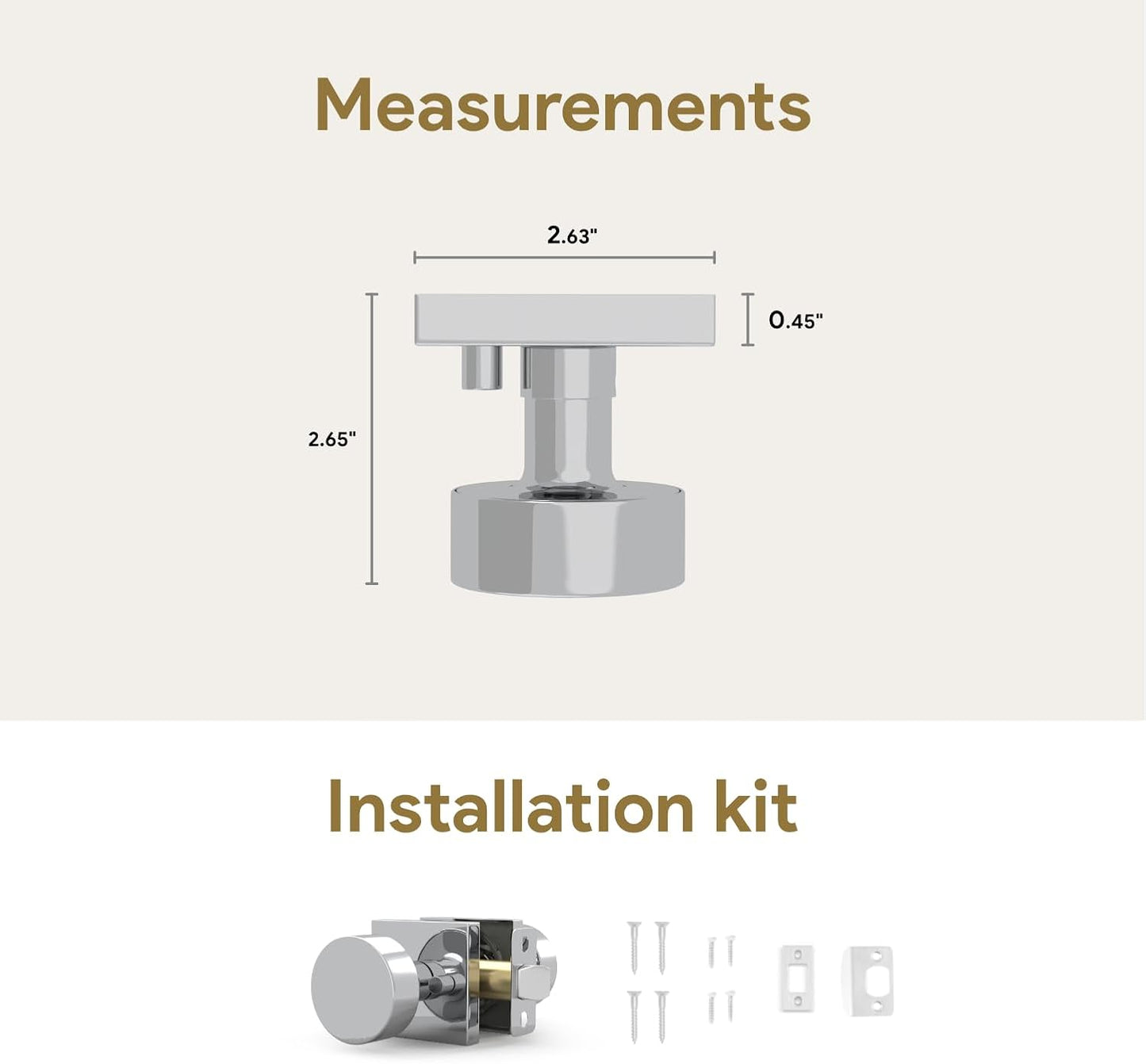 Measurements

2.63"

0.45"

2.65"

Installation kit