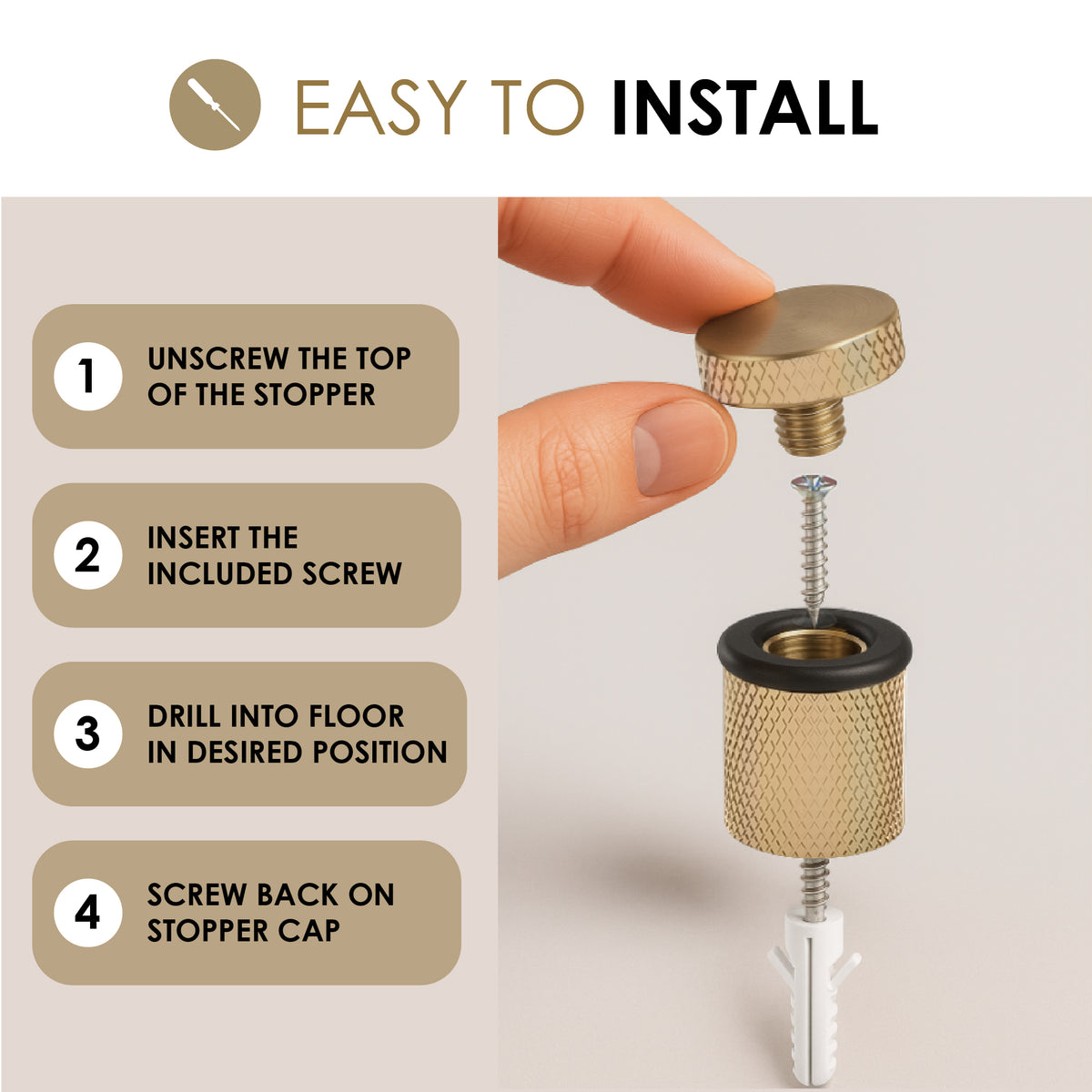 EASY TO INSTALL

1
UNSCREW THE TOP OF THE STOPPER

2
INSERT THE INCLUDED SCREW

3
DRILL INTO FLOOR IN DESIRED POSITION

4
SCREW BACK ON STOPPER CAP