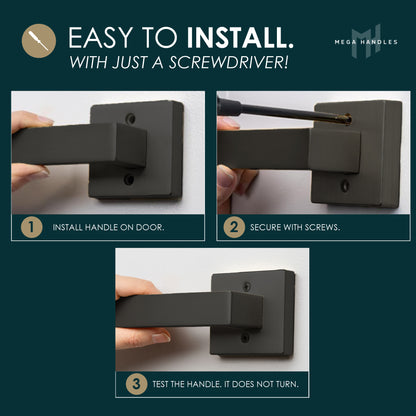 EASY TO INSTALL.
WITH JUST A SCREWDRIVER!

MH
MEGA HANDLES

1 INSTALL HANDLE ON DOOR.

2 SECURE WITH SCREWS.

3 TEST THE HANDLE. IT DOES NOT TURN.