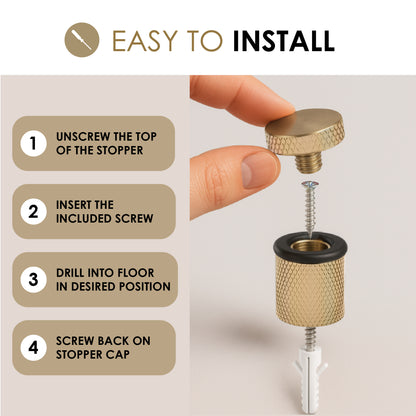 EASY TO INSTALL

1 UNSCREW THE TOP OF THE STOPPER

2 INSERT THE INCLUDED SCREW

3 DRILL INTO FLOOR IN DESIRED POSITION

4 SCREW BACK ON STOPPER CAP