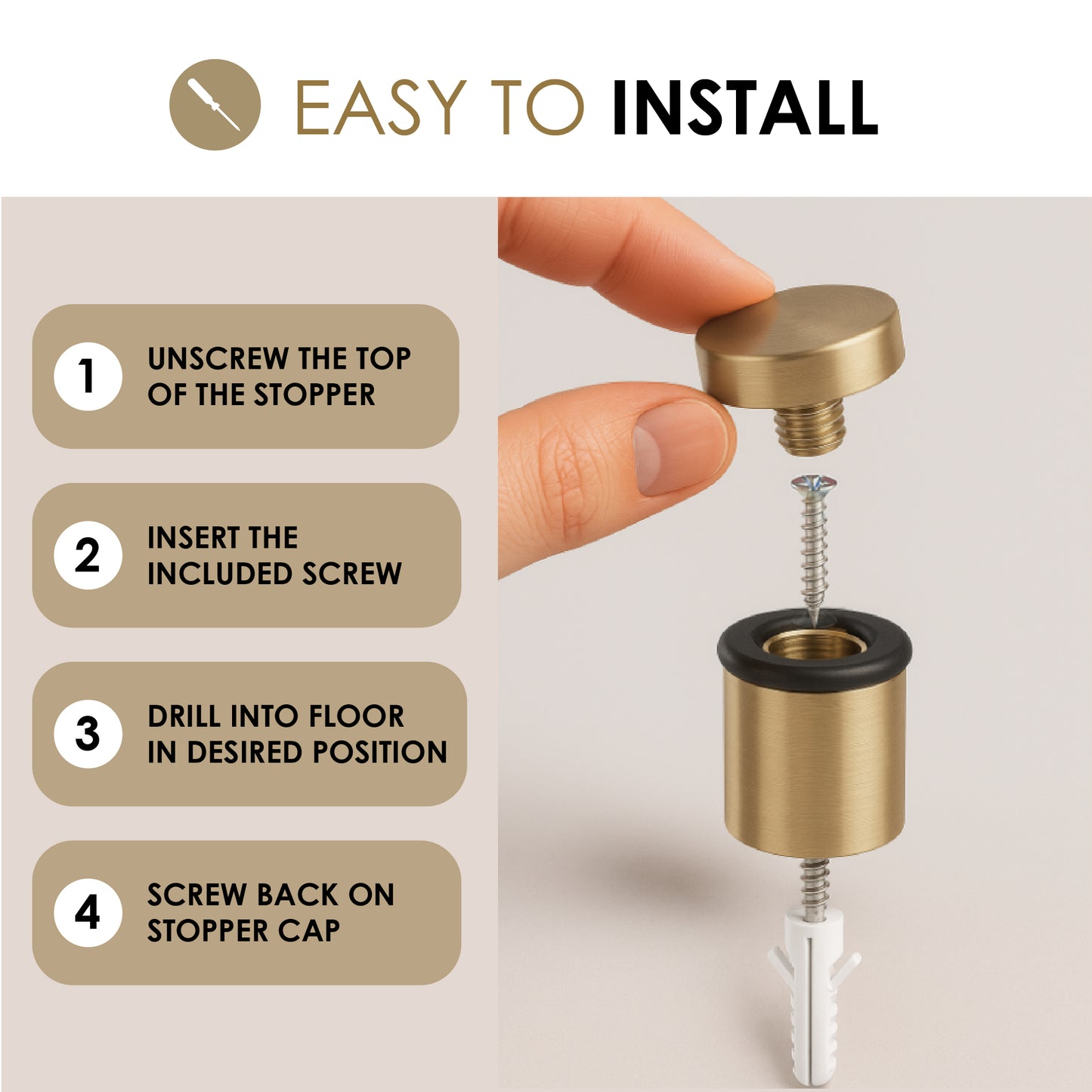 EASY TO INSTALL

1 UNSCREW THE TOP OF THE STOPPER

2 INSERT THE INCLUDED SCREW

3 DRILL INTO FLOOR IN DESIRED POSITION

4 SCREW BACK ON STOPPER CAP