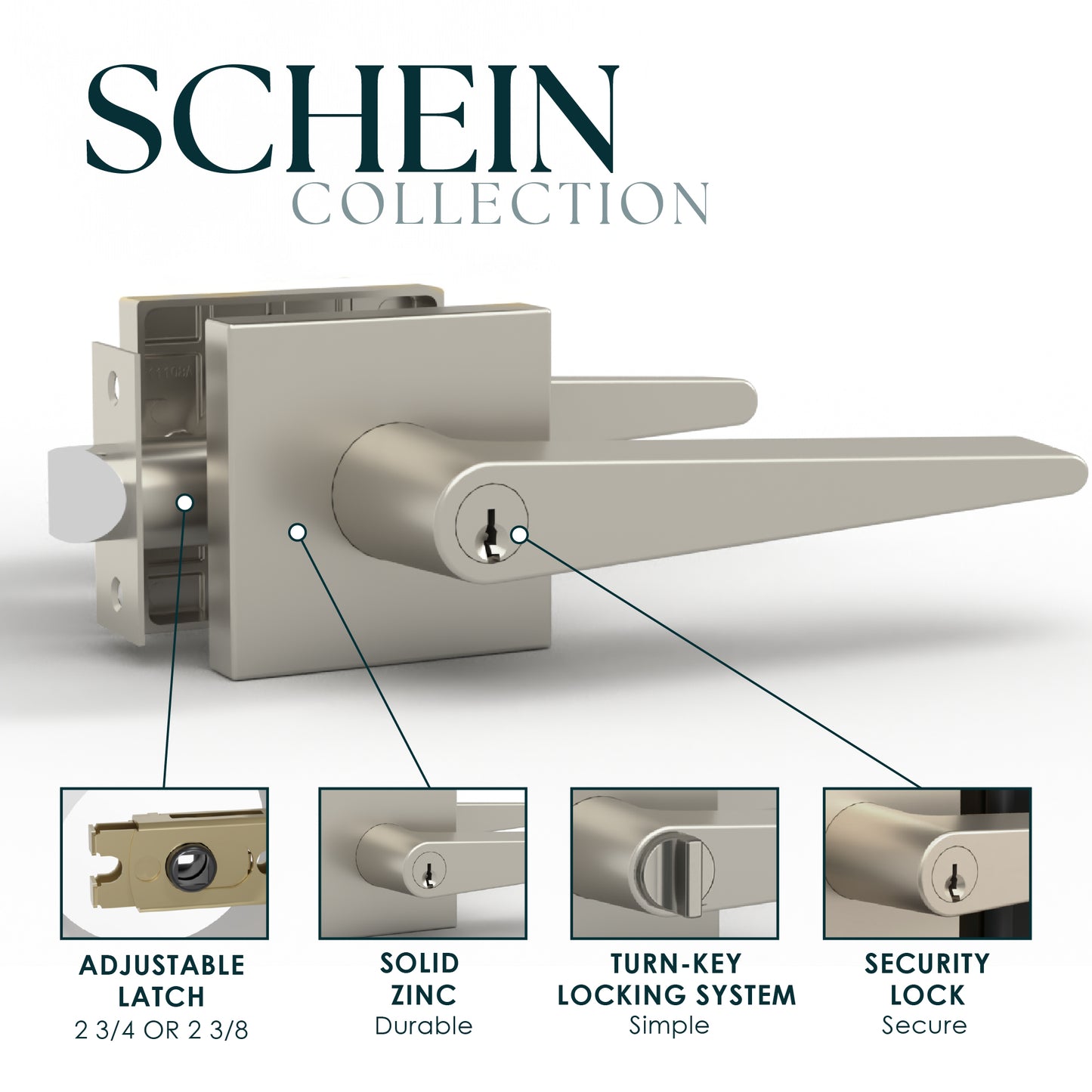 SCHEIN
COLLECTION

ADJUSTABLE LATCH
2 3/4 OR 2 3/8

SOLID ZINC
Durable

TURN-KEY LOCKING SYSTEM
Simple

SECURITY LOCK
Secure