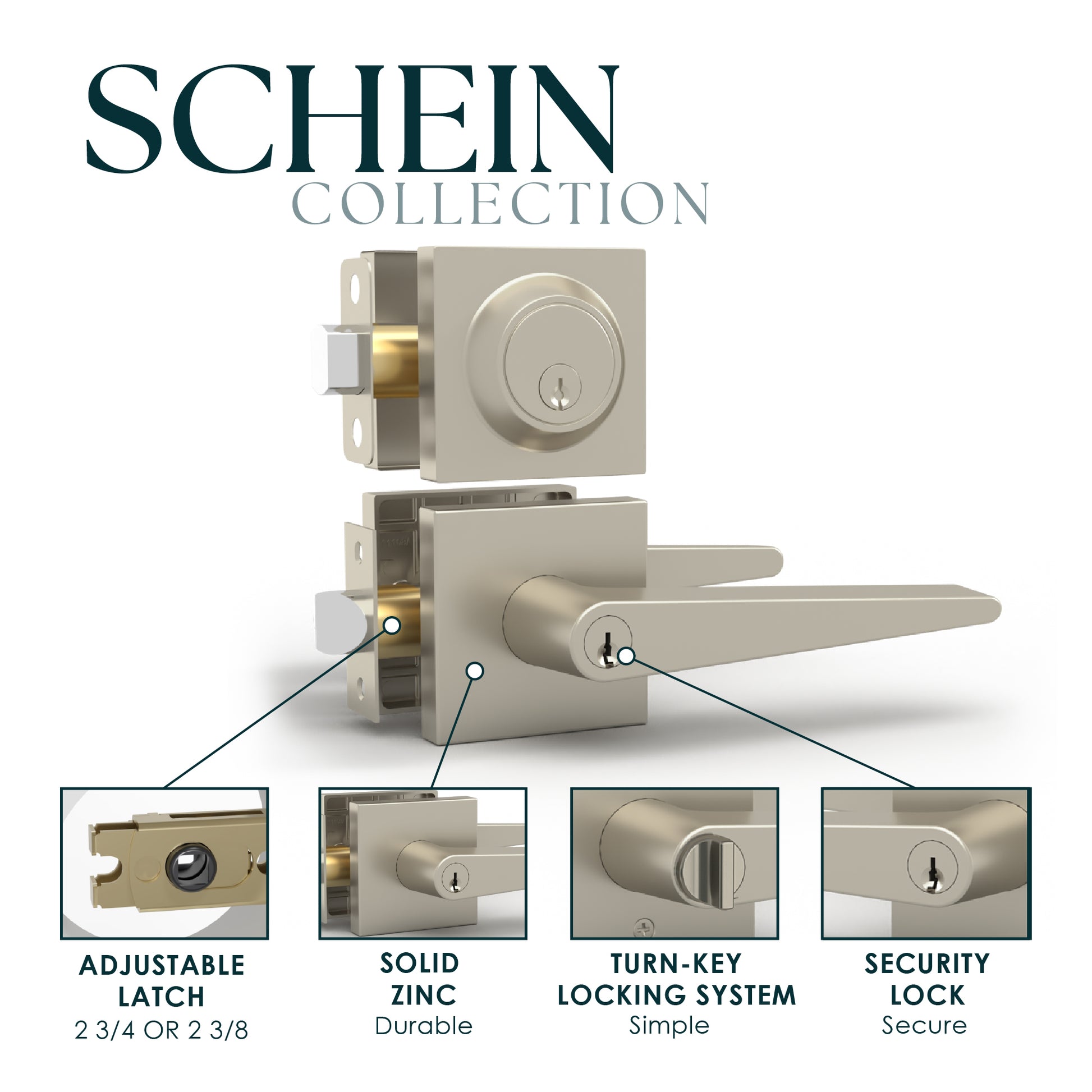 SCHEIN
COLLECTION

ADJUSTABLE LATCH
2 3/4 OR 2 3/8

SOLID ZINC
Durable

TURN-KEY LOCKING SYSTEM
Simple

SECURITY LOCK
Secure