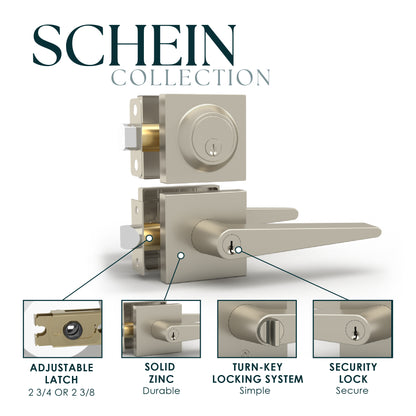 SCHEIN
COLLECTION

ADJUSTABLE LATCH
2 3/4 OR 2 3/8

SOLID ZINC
Durable

TURN-KEY LOCKING SYSTEM
Simple

SECURITY LOCK
Secure