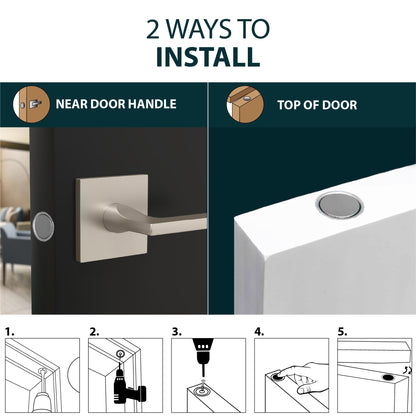 2 WAYS TO
INSTALL

NEAR DOOR HANDLE

TOP OF DOOR

1.

2.

3.

4.

5.