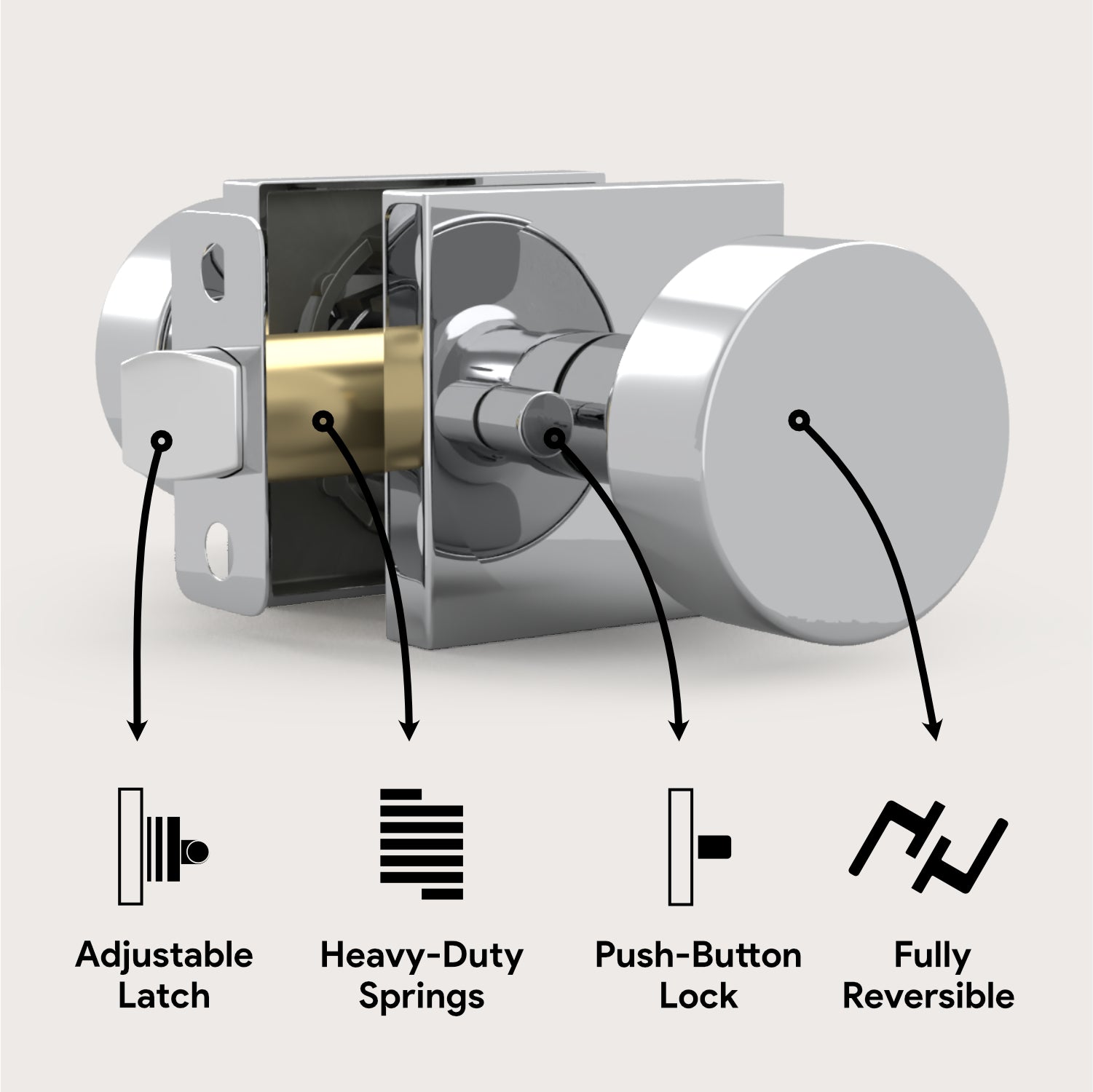 Adjustable Latch

Heavy-Duty Springs

Push-Button Lock

Fully Reversible