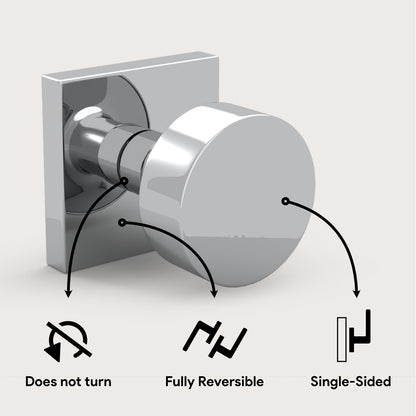 Does not turn

Fully Reversible

Single-Sided