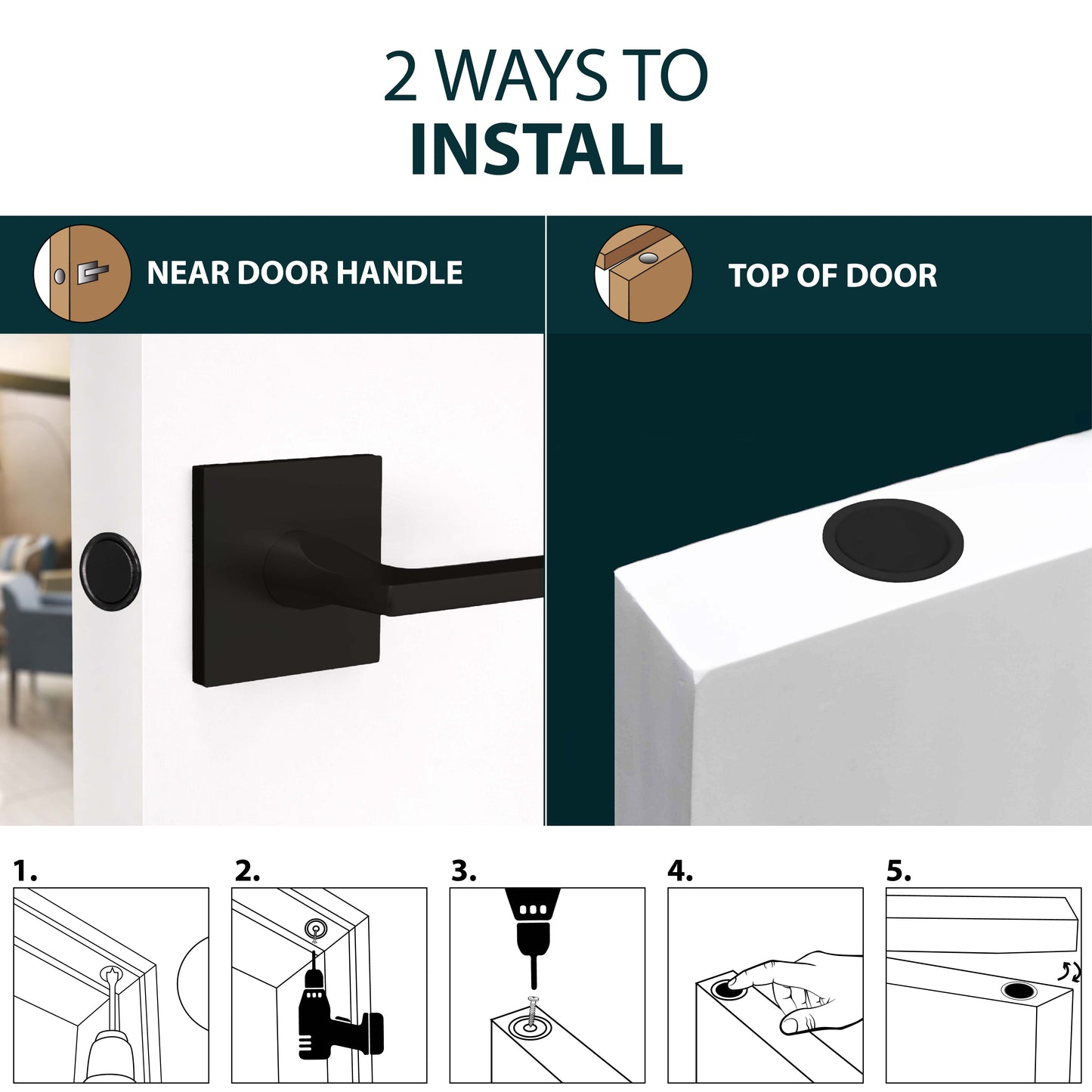 2 WAYS TO
INSTALL

NEAR DOOR HANDLE

TOP OF DOOR

1.

2.

3.

4.

5.