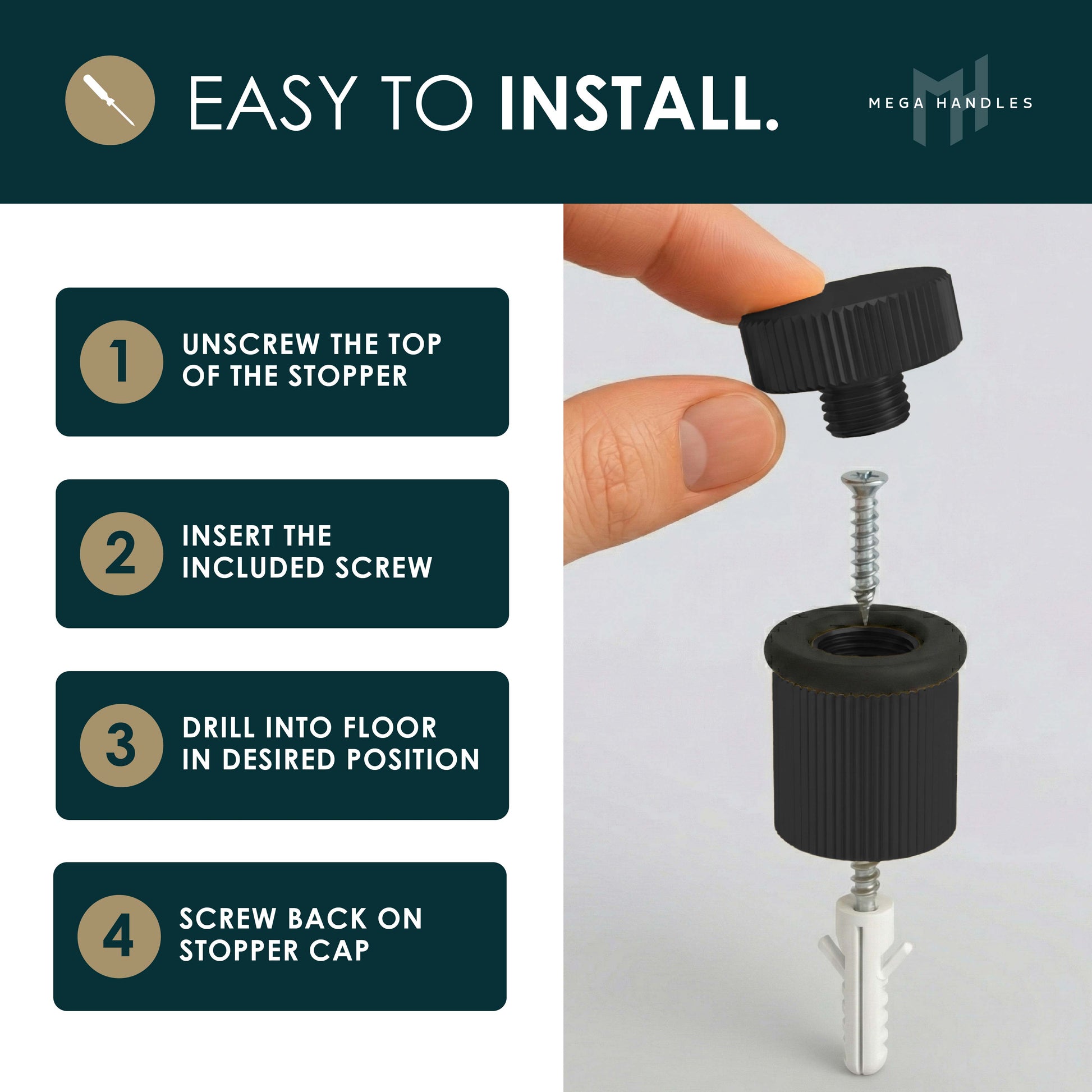 EASY TO INSTALL.

MH MEGA HANDLES

1 UNSCREW THE TOP OF THE STOPPER

2 INSERT THE INCLUDED SCREW

3 DRILL INTO FLOOR IN DESIRED POSITION

4 SCREW BACK ON STOPPER CAP