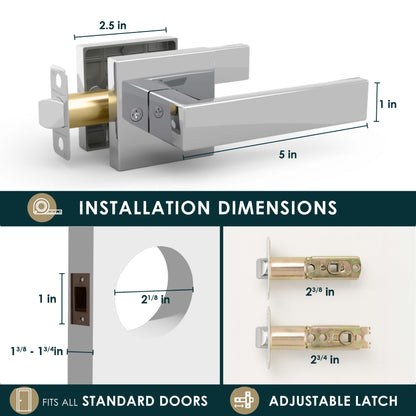 2.5 in

1 in

5 in

INSTALLATION DIMENSIONS

1 in

$2^{1/8}$ in

$1^{3/8}$ - $1^{3/4}$in

$2^{3/8}$ in

$2^{3/4}$ in

FITS ALL STANDARD DOORS

ADJUSTABLE LATCH