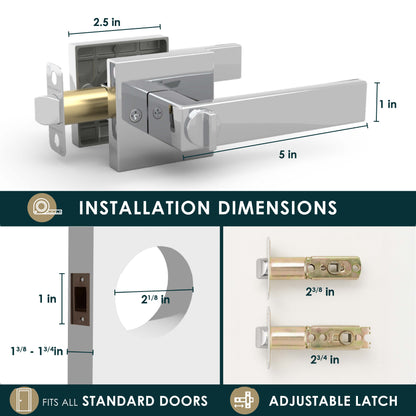 2.5 in

1 in

5 in

INSTALLATION DIMENSIONS

1 in

$2^{1/8}$ in

$1^{3/8}$ - $1^{3/4}$in

$2^{3/8}$ in

$2^{3/4}$ in

FITS ALL STANDARD DOORS

ADJUSTABLE LATCH