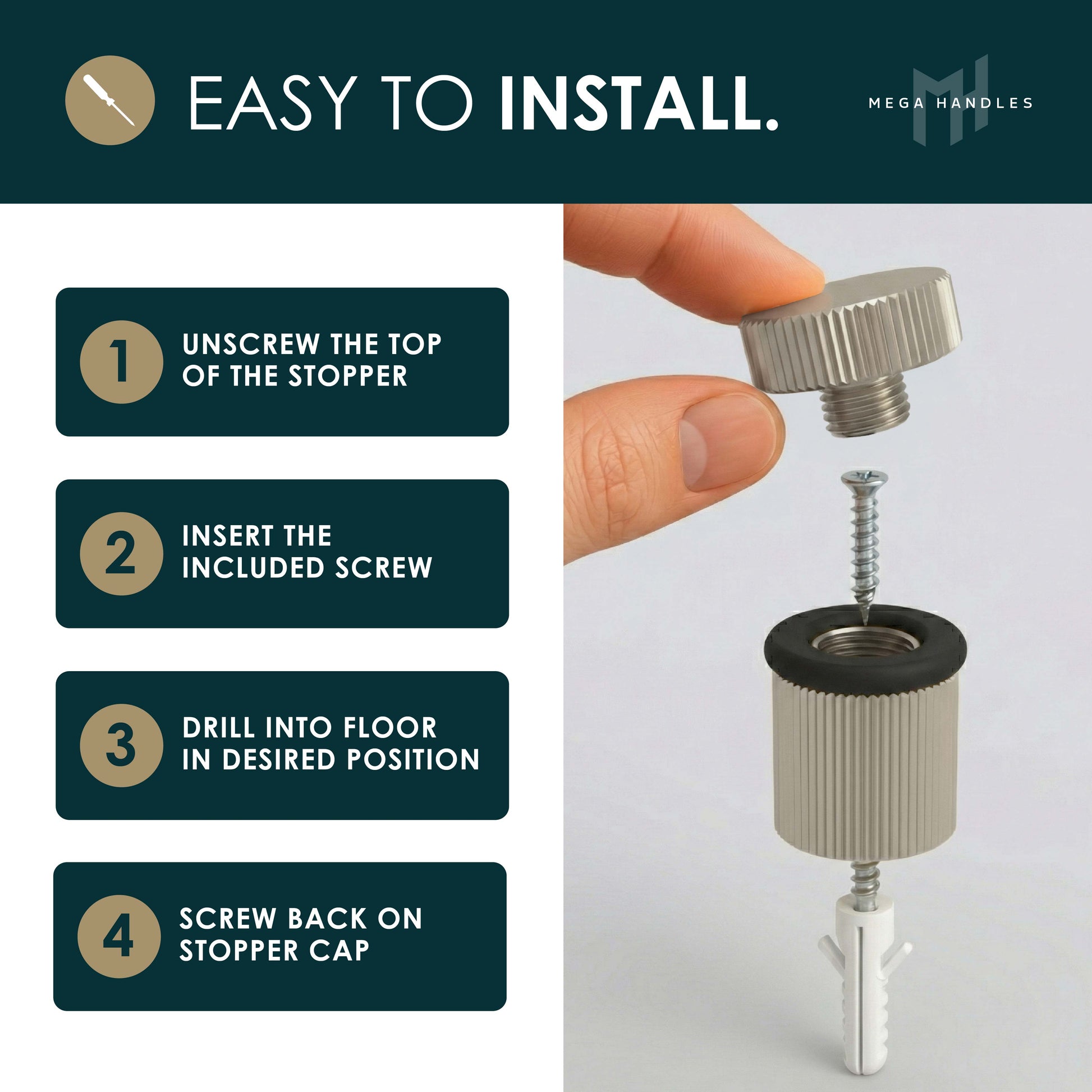 EASY TO INSTALL.

MH
MEGA HANDLES

1 UNSCREW THE TOP OF THE STOPPER

2 INSERT THE INCLUDED SCREW

3 DRILL INTO FLOOR IN DESIRED POSITION

4 SCREW BACK ON STOPPER CAP