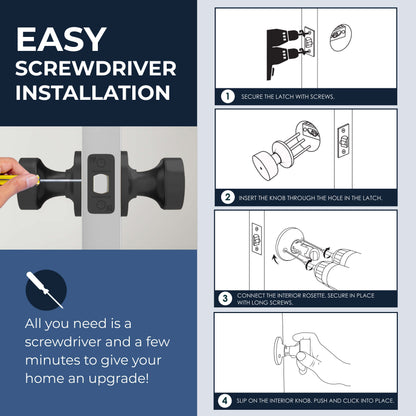 EASY SCREWDRIVER INSTALLATION

All you need is a screwdriver and a few minutes to give your home an upgrade!

1 SECURE THE LATCH WITH SCREWS.

2 INSERT THE KNOB THROUGH THE HOLE IN THE LATCH.

3 CONNECT THE INTERIOR ROSETTE. SECURE IN PLACE WITH LONG SCREWS.

4 SLIP ON THE INTERIOR KNOB. PUSH AND CLICK INTO PLACE.