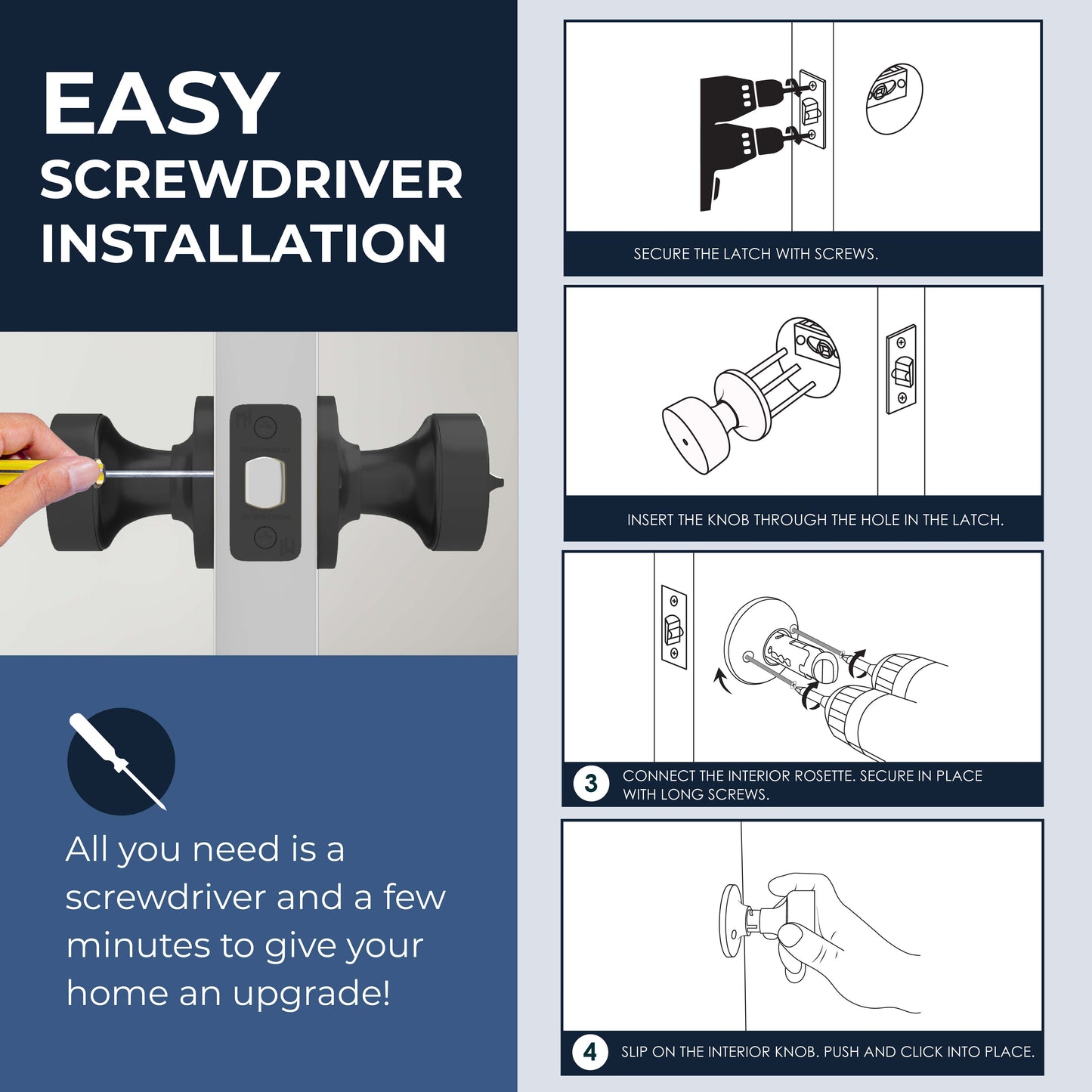 EASY
SCREWDRIVER
INSTALLATION

All you need is a screwdriver and a few minutes to give your home an upgrade!

SECURE THE LATCH WITH SCREWS.

INSERT THE KNOB THROUGH THE HOLE IN THE LATCH.

3 CONNECT THE INTERIOR ROSETTE. SECURE IN PLACE WITH LONG SCREWS.

4 SLIP ON THE INTERIOR KNOB. PUSH AND CLICK INTO PLACE.