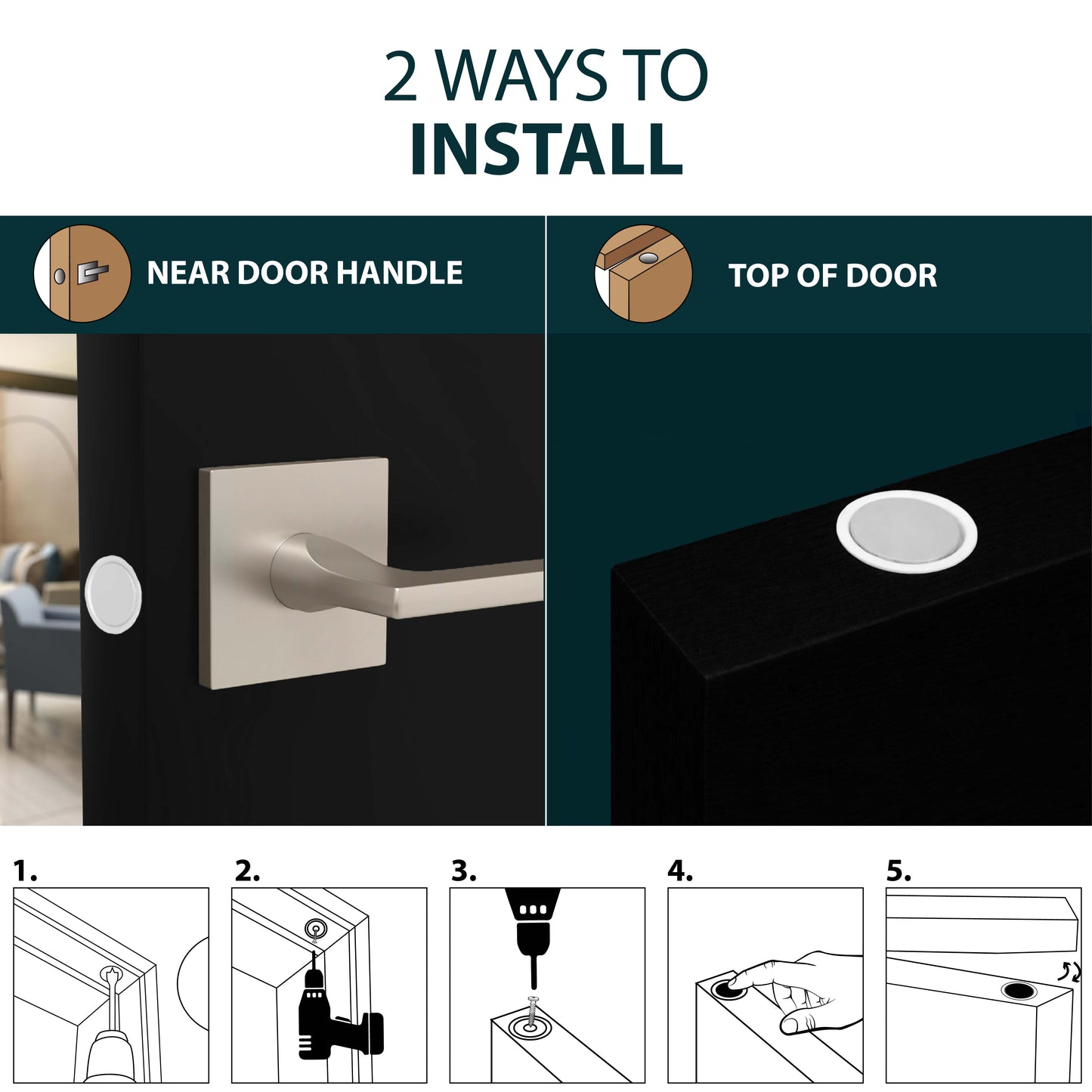 2 WAYS TO
INSTALL

NEAR DOOR HANDLE

TOP OF DOOR

1.

2.

3.

4.

5.