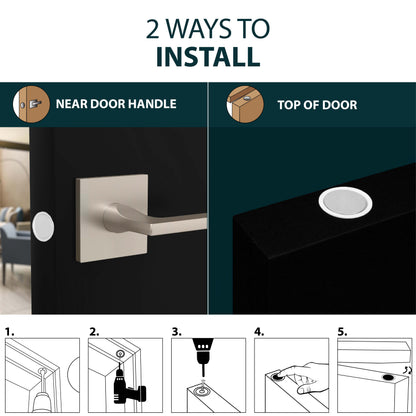 2 WAYS TO
INSTALL

NEAR DOOR HANDLE

TOP OF DOOR

1.

2.

3.

4.

5.